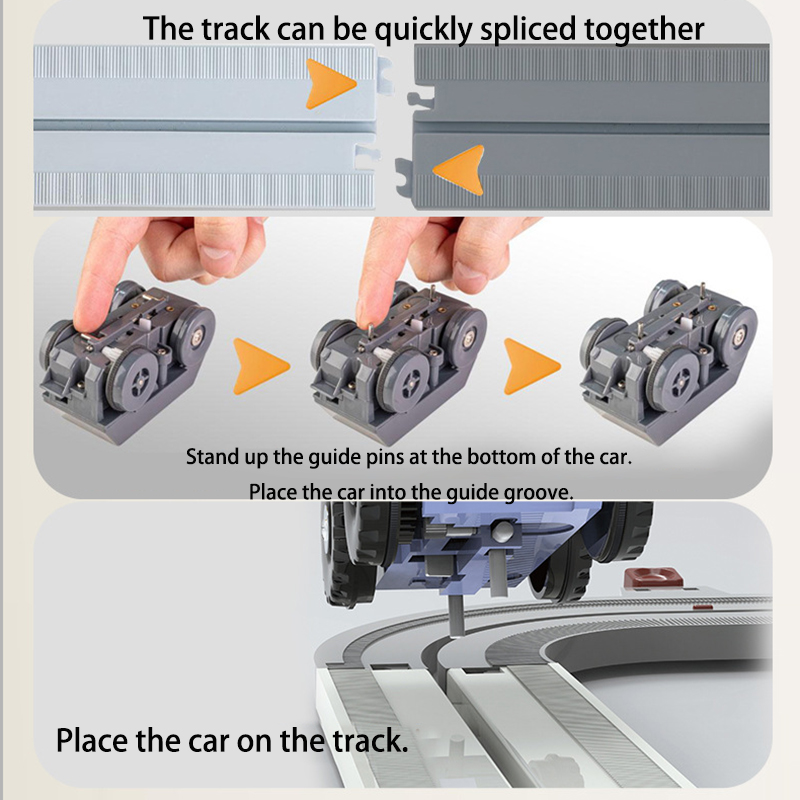 The track can be quickly spliced together

Stand up the guide pins at the bottom of the car.

Place the car into the guide groove.

Place the car on the track.